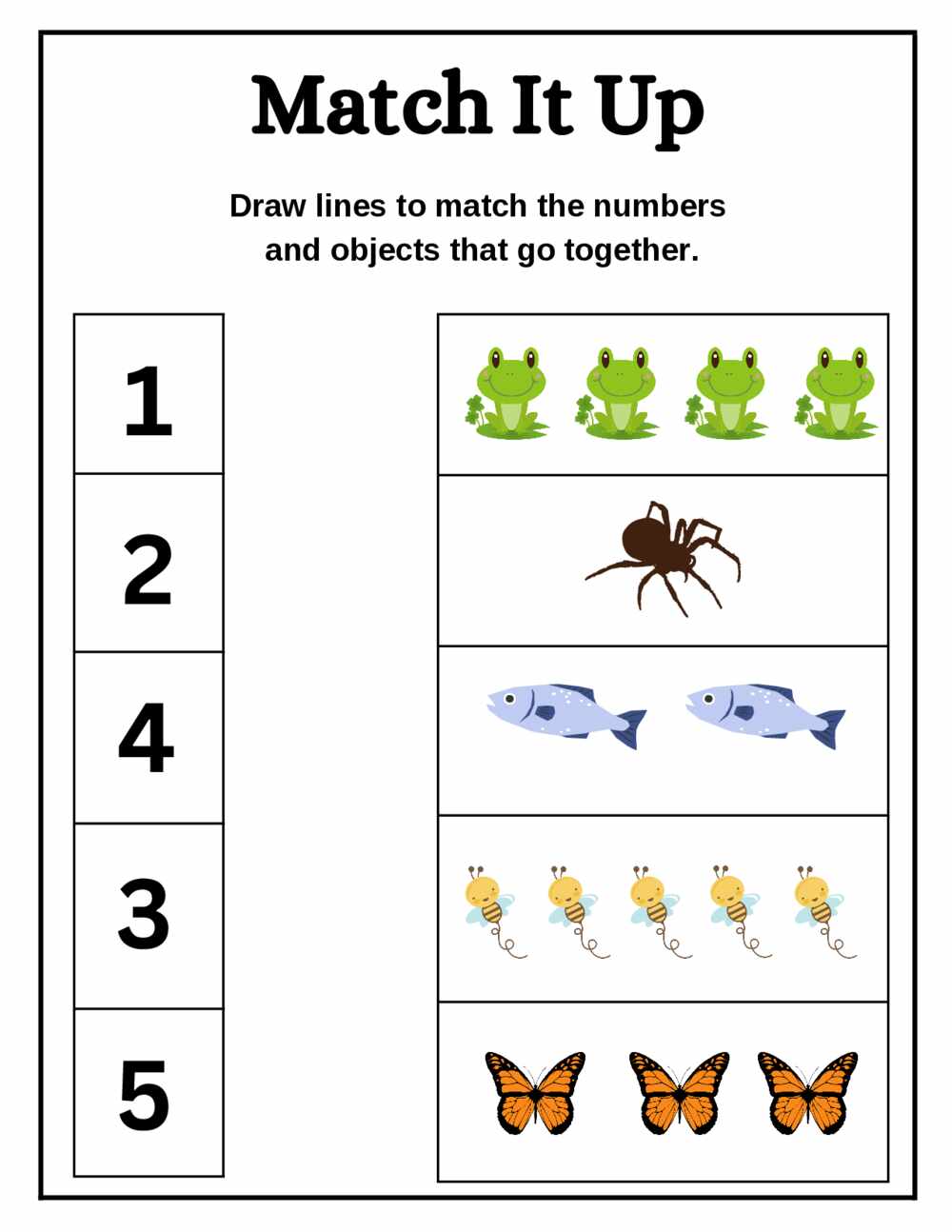 Match It Up

Draw lines to match the numbers and objects that go together.

1

2

4

3

5